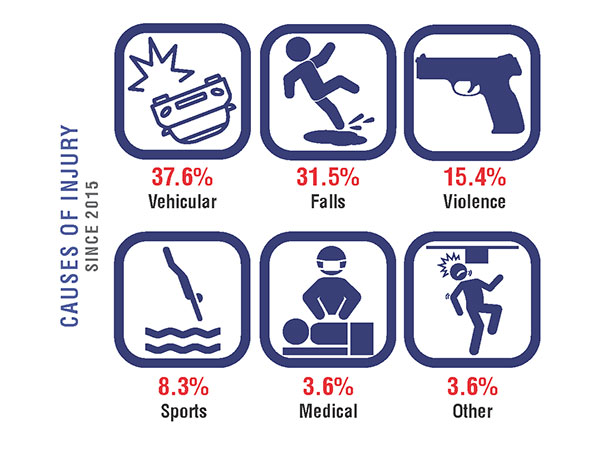 CAUSES OF INJURY
SINCE 2015

37.6%
Vehicular

31.5%
Falls

15.4%
Violence

8.3%
Sports

3.6%
Medical

3.6%
Other