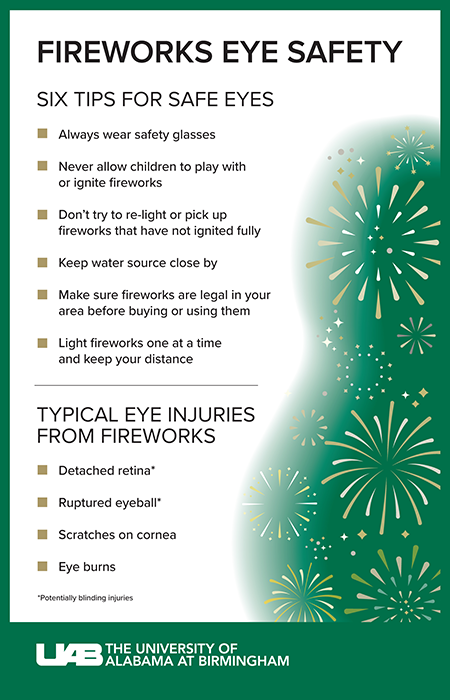 FIREWORKS EYE SAFETY

SIX TIPS FOR SAFE EYES

Always wear safety glasses

Never allow children to play with or ignite fireworks

Don't try to re-light or pick up fireworks that have not ignited fully

Keep water source close by

Make sure fireworks are legal in your area before buying or using them

Light fireworks one at a time and keep your distance

TYPICAL EYE INJURIES FROM FIREWORKS

Detached retina*

Ruptured eyeball*

Scratches on cornea

Eye burns

*Potentially blinding injuries

UAB THE UNIVERSITY OF ALABAMA AT BIRMINGHAM