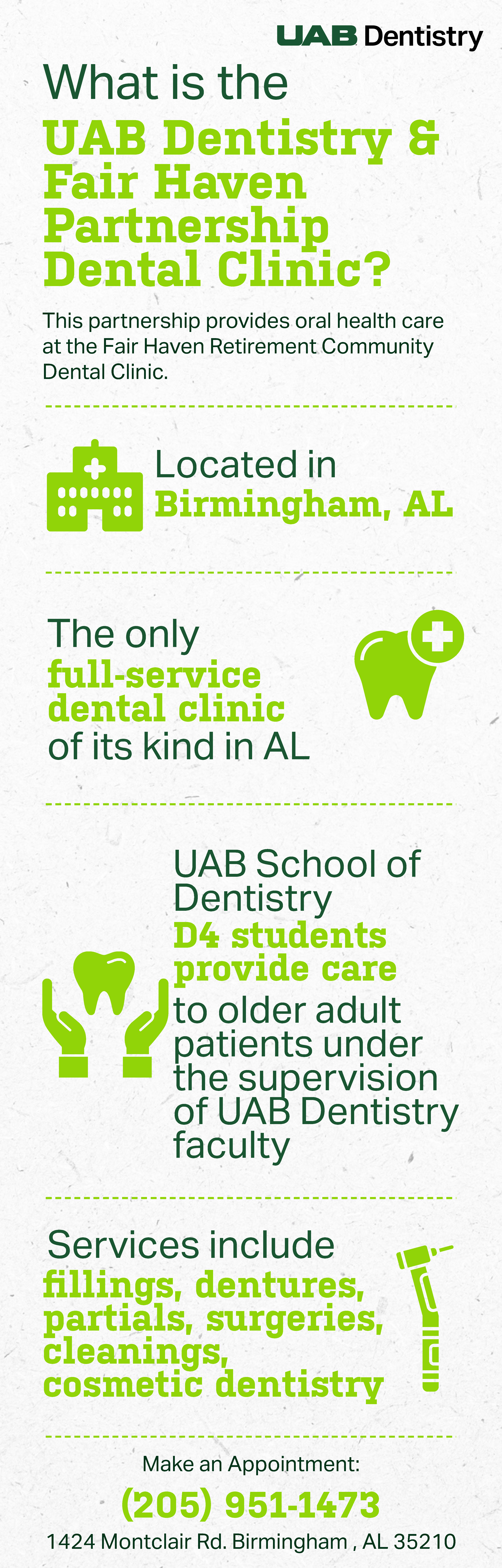 UAB Dentistry

What is the UAB Dentistry & Fair Haven Partnership Dental Clinic?

This partnership provides oral health care at the Fair Haven Retirement Community Dental Clinic.

Located in Birmingham, AL

The only full-service dental clinic of its kind in AL

UAB School of Dentistry D4 students provide care to older adult patients under the supervision of UAB Dentistry faculty

Services include fillings, dentures, partials, surgeries, cleanings, cosmetic dentistry

Make an Appointment:

(205) 951-1473

1424 Montclair Rd. Birmingham , AL 35210