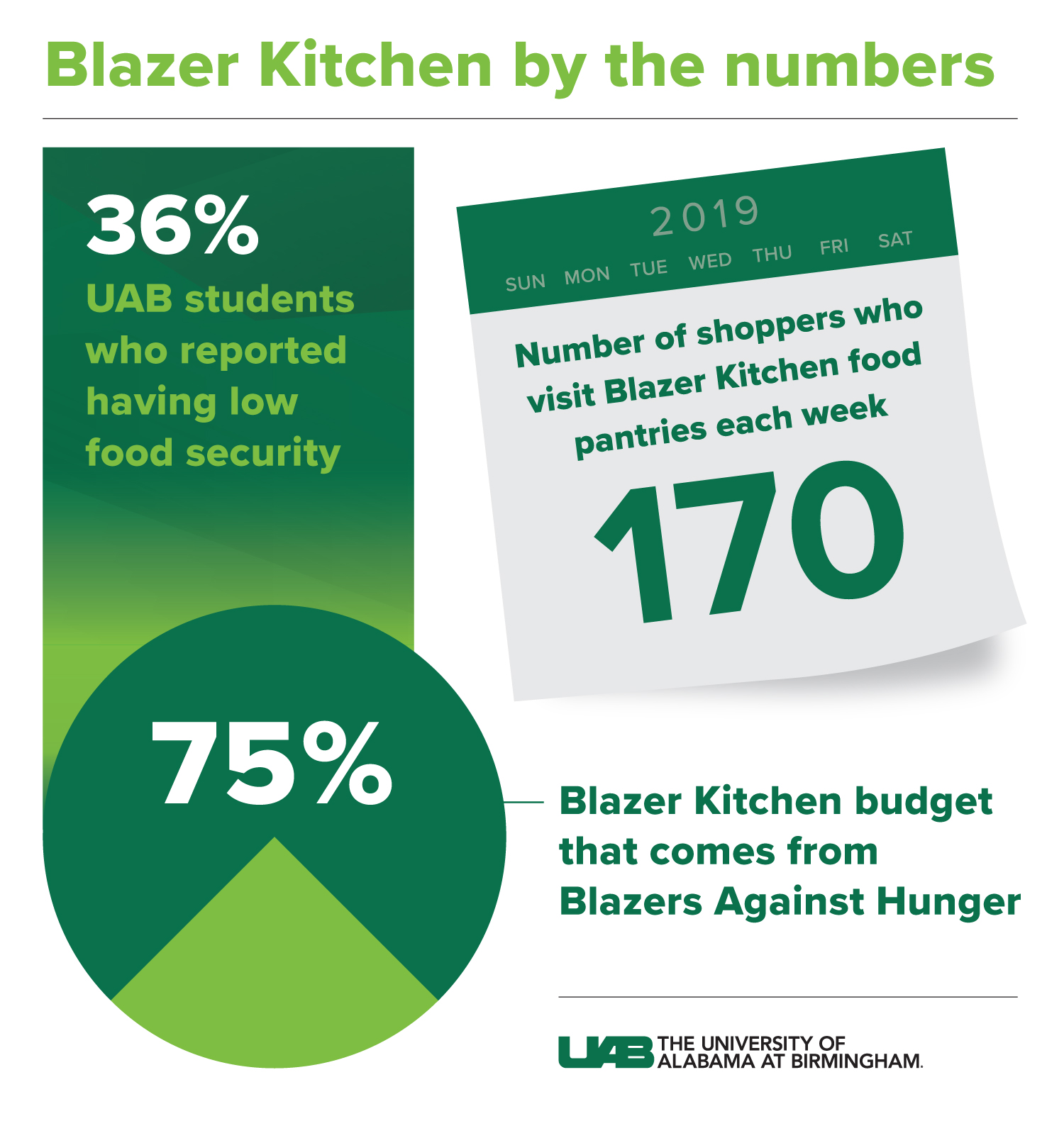 Blazer Kitchen by the numbers

36%
UAB students who reported having low food security

2019
SUN MON TUE WED THU FRI SAT

Number of shoppers who visit Blazer Kitchen food pantries each week

170

75%

Blazer Kitchen budget that comes from Blazers Against Hunger

UAB THE UNIVERSITY OF ALABAMA AT BIRMINGHAM.